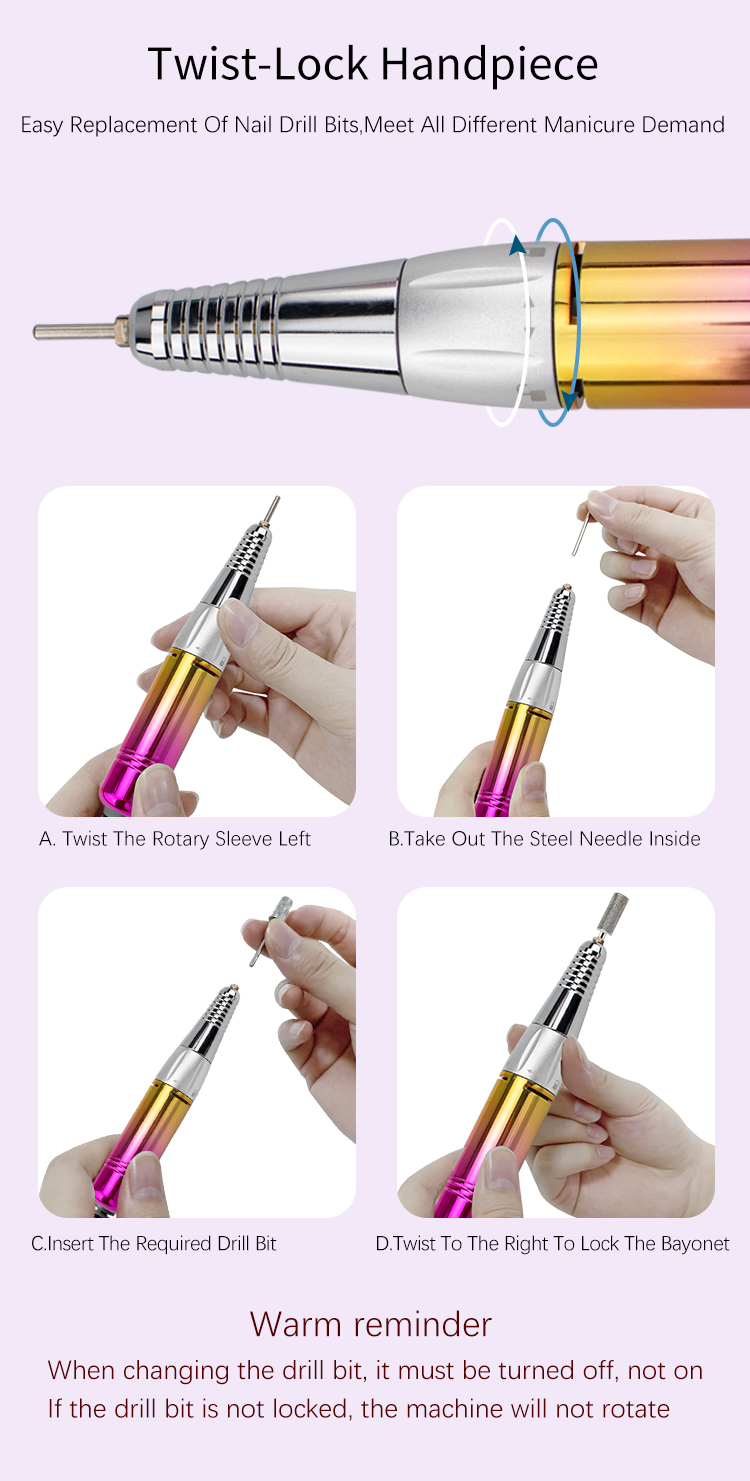 Twist-Lock Handpiece

Easy Replacement Of Nail Drill Bits,Meet All Different Manicure Demand

A. Twist The Rotary Sleeve Left

B.Take Out The Steel Needle Inside

C.Insert The Required Drill Bit

D.Twist To The Right To Lock The Bayonet

Warm reminder

When changing the drill bit, it must be turned off, not on
If the drill bit is not locked, the machine will not rotate