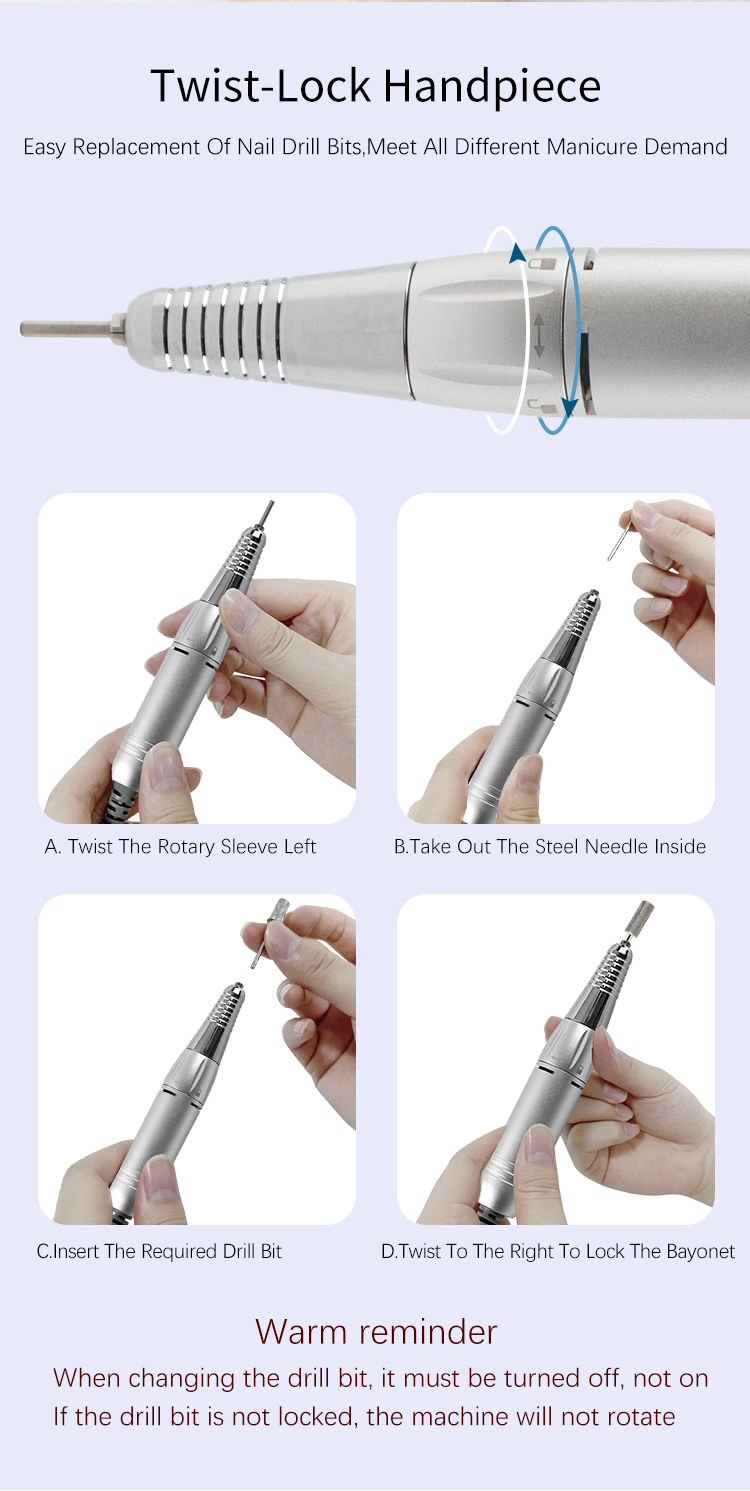 Twist-Lock Handpiece

Easy Replacement Of Nail Drill Bits,Meet All Different Manicure Demand

A. Twist The Rotary Sleeve Left

B.Take Out The Steel Needle Inside

C.Insert The Required Drill Bit

D.Twist To The Right To Lock The Bayonet

Warm reminder

When changing the drill bit, it must be turned off, not on
If the drill bit is not locked, the machine will not rotate